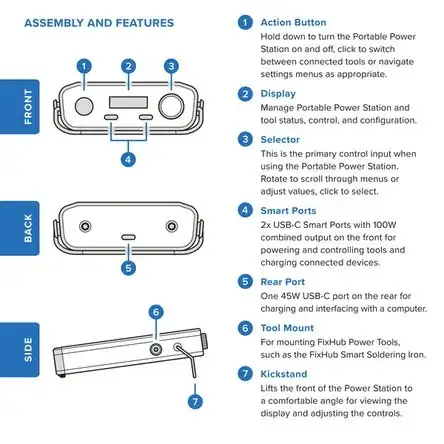 ASSEMBLY AND FEATURES

FRONT

1 2 3

4

BACK

5

SIDE

6

7

1 Action Button
Hold down to turn the Portable Power Station on and off, click to switch between connected tools or navigate settings menus as appropriate.

2 Display
Manage Portable Power Station and tool status, control, and configuration.

3 Selector
This is the primary control input when using the Portable Power Station. Rotate to scroll through menus or adjust values, click to select.

4 Smart Ports
2x USB-C Smart Ports with 100W combined output on the front for powering and controlling tools and charging connected devices.

5 Rear Port
One 45W USB-C port on the rear for charging and interfacing with a computer.

6 Tool Mount
For mounting FixHub Power Tools, such as the FixHub Smart Soldering Iron.

7 Kickstand
Lifts the front of the Power Station to a comfortable angle for viewing the display and adjusting the controls.