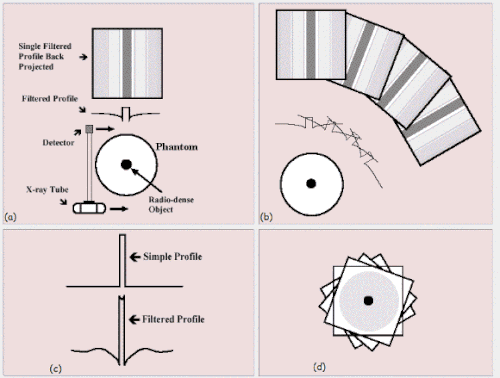 Single Filtered Profile Back Projected

Filtered Profile

Detector

Phantom

X-ray Tube

Radio-dense Object

(a)

(b)

Simple Profile

Filtered Profile

(c)

(d)