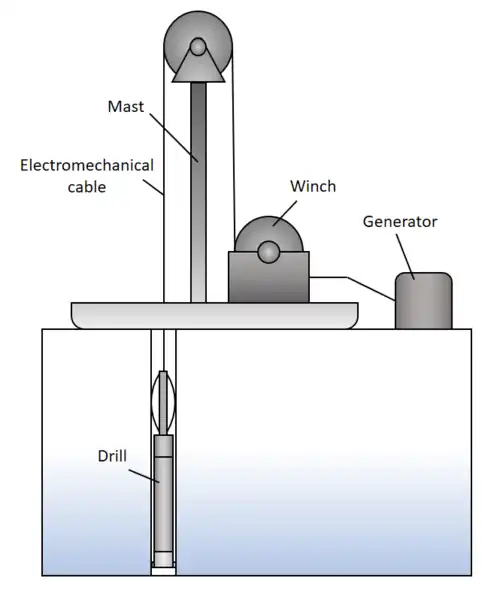 Mast

Electromechanical cable

Winch

Generator

Drill